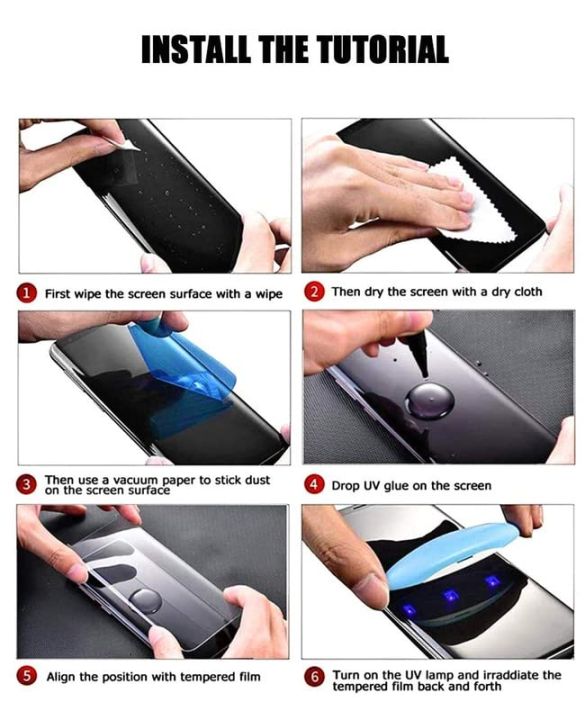 INSTALL THE TUTORIAL

1 First wipe the screen surface with a wipe

2 Then dry the screen with a dry cloth

3 Then use a vacuum paper to stick dust on the screen surface

4 Drop UV glue on the screen

5 Align the position with tempered film

6 Turn on the UV lamp and irraddiate the tempered film back and forth