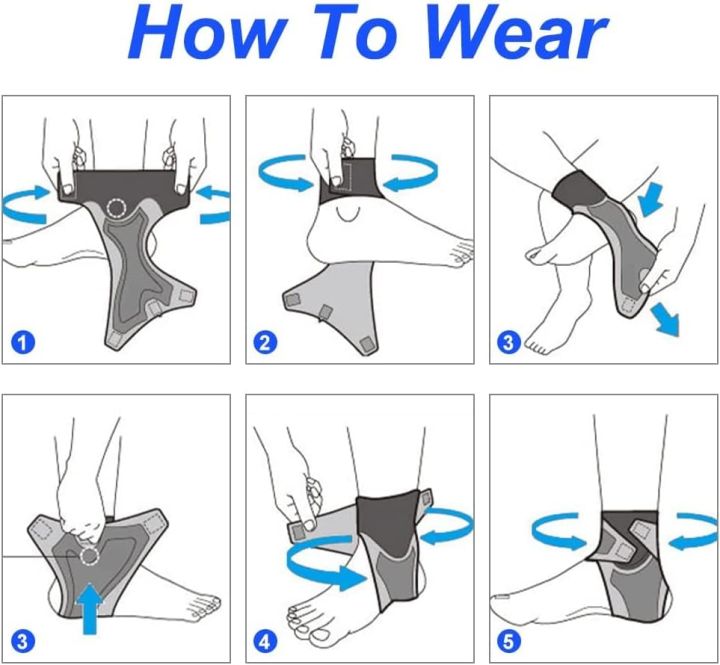 How To Wear

1

2

3

3

4

5