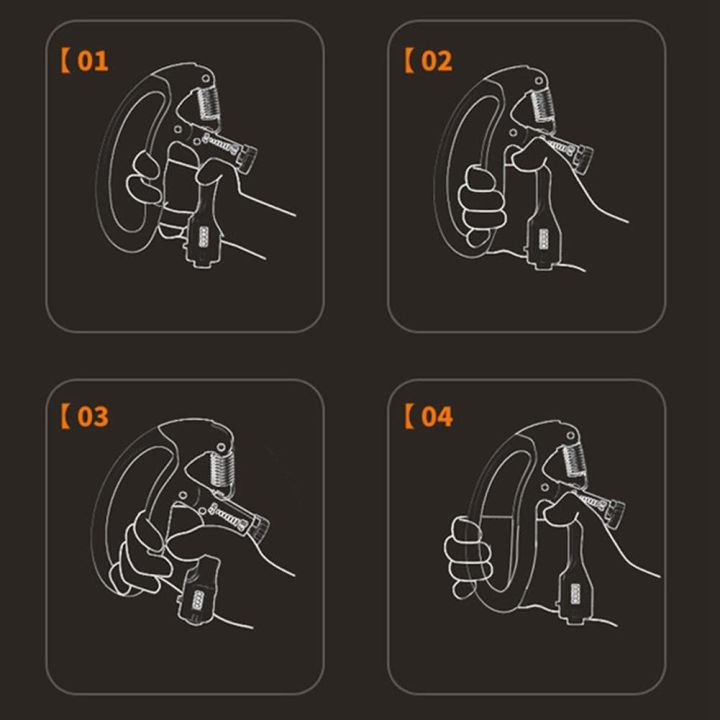 【01

【02

【03

【04