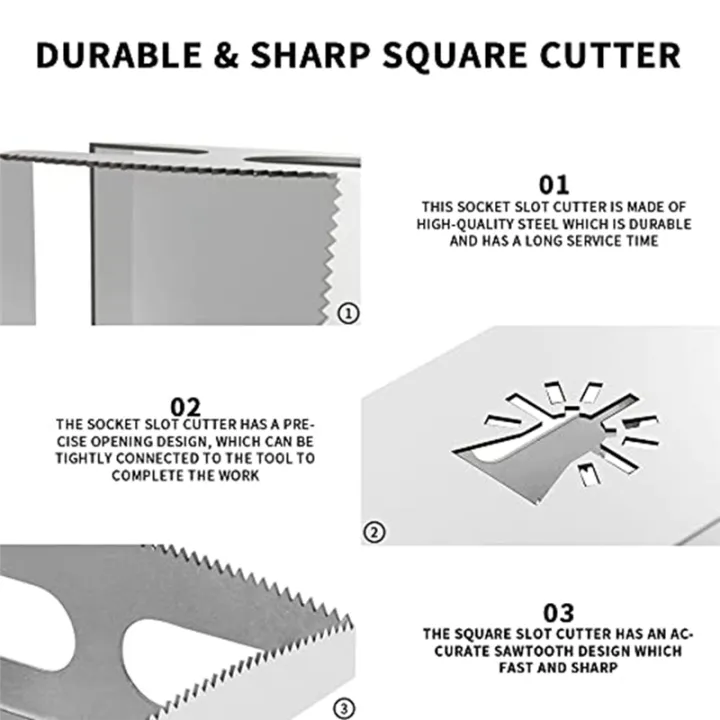 DURABLE & SHARP SQUARE CUTTER

①

01
THIS SOCKET SLOT CUTTER IS MADE OF HIGH-QUALITY STEEL WHICH IS DURABLE AND HAS A LONG SERVICE TIME

02
THE SOCKET SLOT CUTTER HAS A PRECISE OPENING DESIGN, WHICH CAN BE TIGHTLY CONNECTED TO THE TOOL TO COMPLETE THE WORK

②

③

03
THE SQUARE SLOT CUTTER HAS AN ACCURATE SAWTOOTH DESIGN WHICH FAST AND SHARP