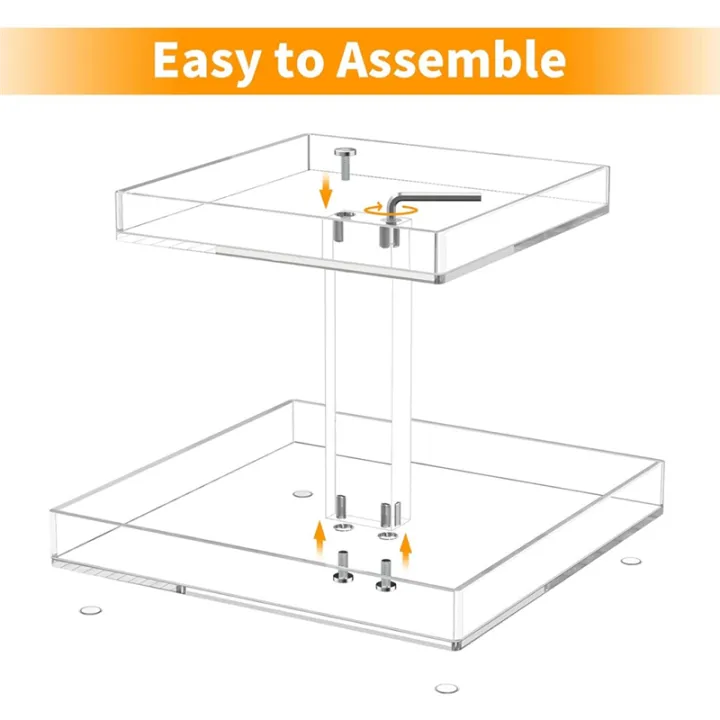 Easy to Assemble