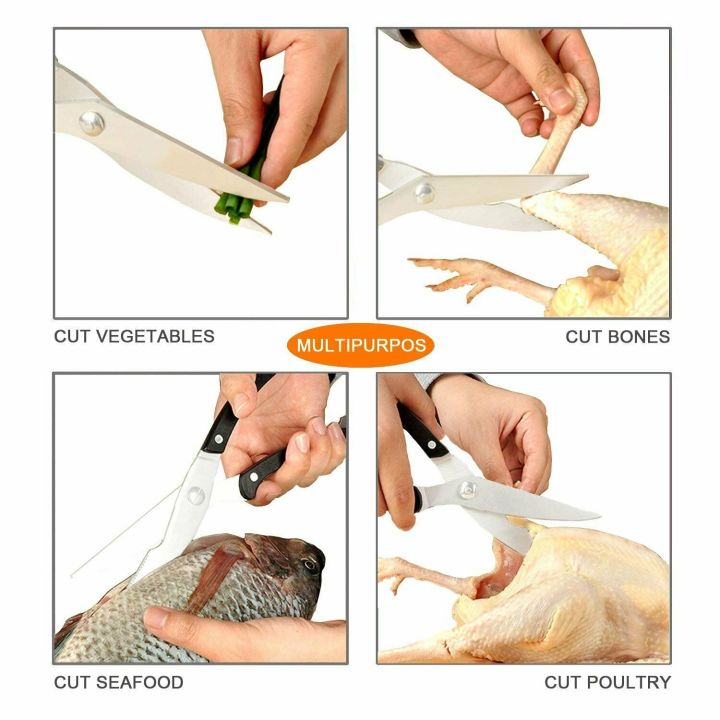 CUT VEGETABLES

MULTIPURPOS

CUT BONES

CUT SEAFOOD

CUT POULTRY