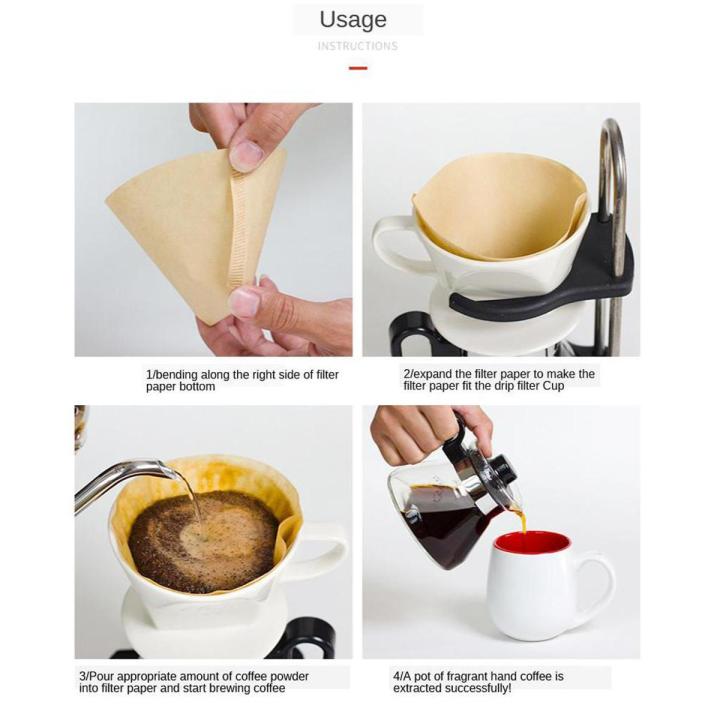 Usage
INSTRUCTIONS

1/bending along the right side of filter paper bottom

2/expand the filter paper to make the filter paper fit the drip filter Cup

3/Pour appropriate amount of coffee powder into filter paper and start brewing coffee

4/A pot of fragrant hand coffee is extracted successfully!