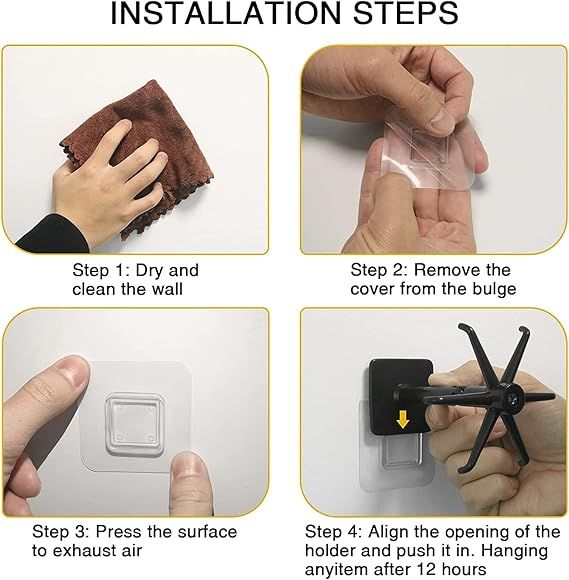 INSTALLATION STEPS

Step 1: Dry and clean the wall

Step 2: Remove the cover from the bulge

Step 3: Press the surface to exhaust air

Step 4: Align the opening of the holder and push it in. Hanging anyitem after 12 hours