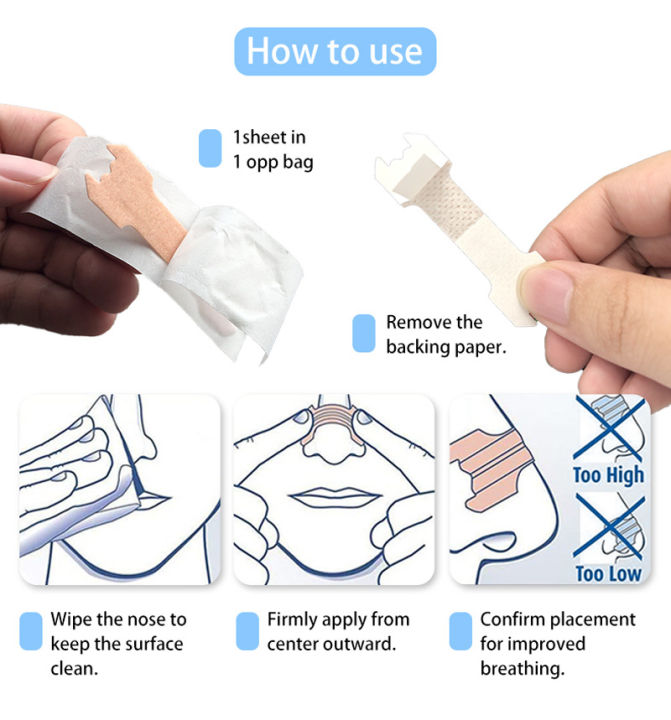 How to use

1sheet in 1 opp bag

Remove the backing paper.

Too High

Too Low

Wipe the nose to keep the surface clean.

Firmly apply from center outward.

Confirm placement for improved breathing.