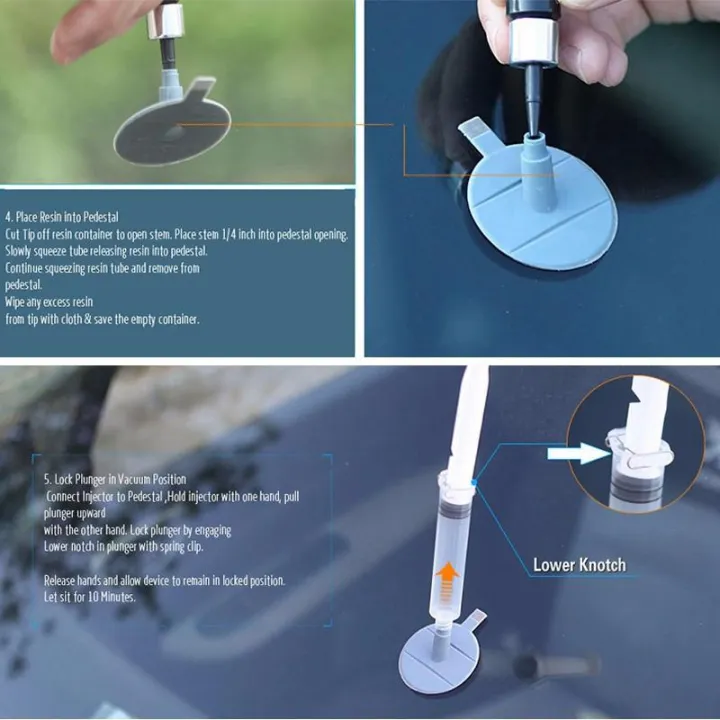 4. Place Resin into Pedestal
Cut Tip off resin container to open stem. Place stem 1/4 inch into pedestal opening.
Slowly squeeze tube releasing resin into pedestal.
Continue squeezing resin tube and remove from pedestal.
Wipe any excess resin from tip with cloth & save the empty container.

5. Lock Plunger in Vacuum Position
Connect Injector to Pedestal ,Hold injector with one hand, pull plunger upward with the other hand. Lock plunger by engaging Lower notch in plunger with spring clip.

Release hands and allow device to remain in locked position. Let sit for 10 Minutes.

Lower Knotch