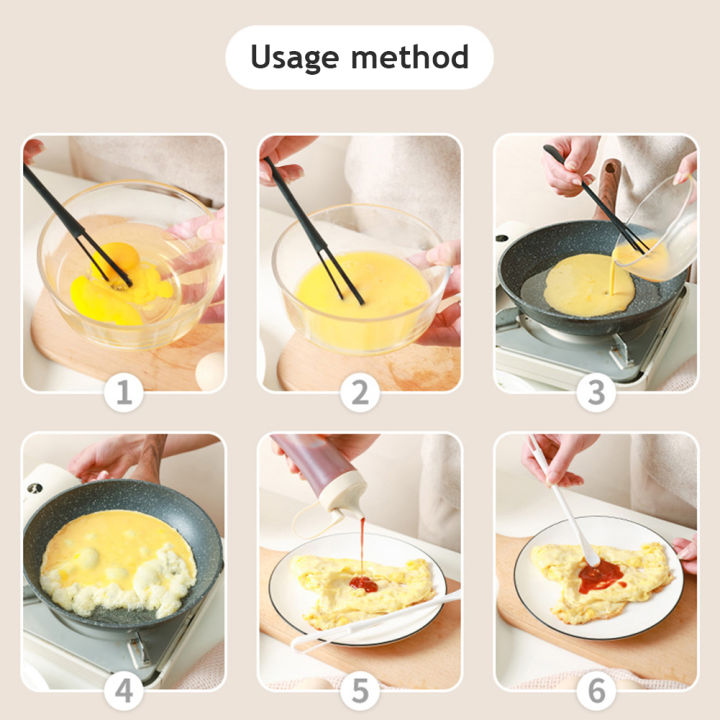 Usage method

1

2

3

4

5

6