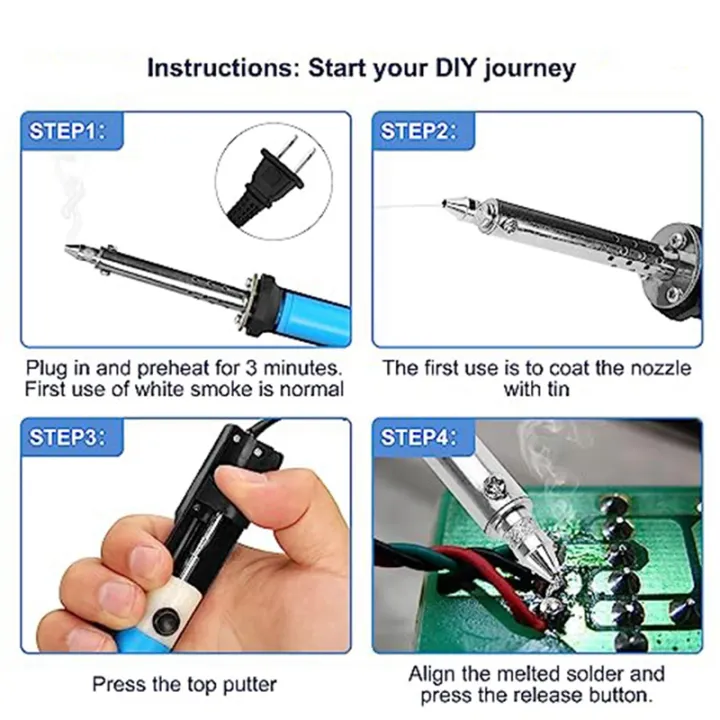 Instructions: Start your DIY journey

STEP1:

Plug in and preheat for 3 minutes. First use of white smoke is normal

STEP2:

The first use is to coat the nozzle with tin

STEP3:

Press the top putter

STEP4:

Align the melted solder and press the release button.