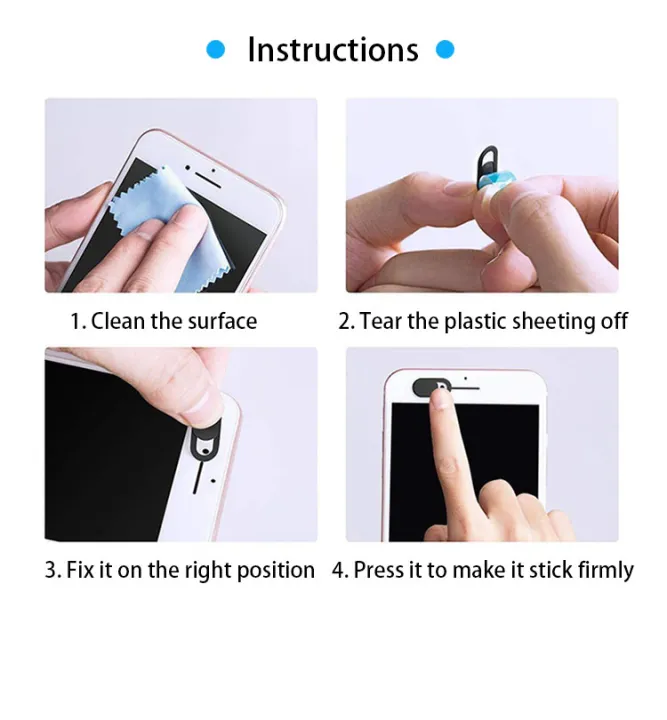 Instructions

1. Clean the surface

2. Tear the plastic sheeting off

3. Fix it on the right position

4. Press it to make it stick firmly