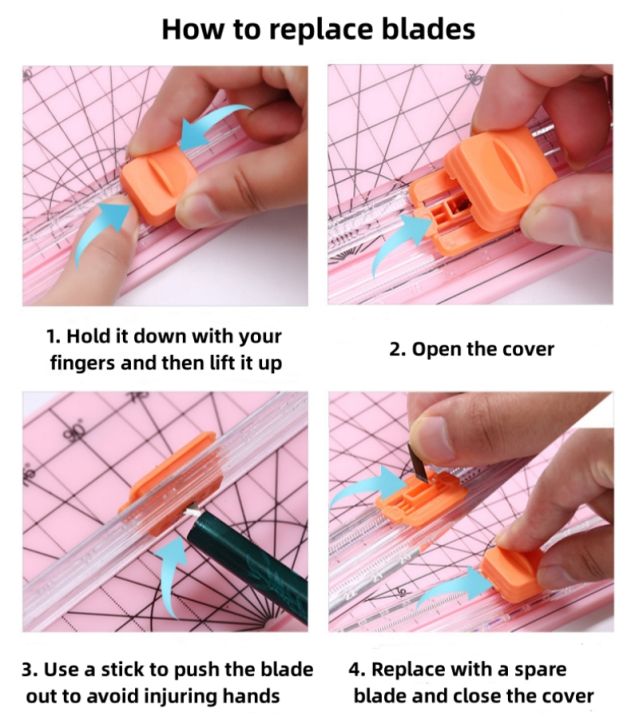 How to replace blades

1. Hold it down with your fingers and then lift it up

2. Open the cover

3. Use a stick to push the blade out to avoid injuring hands

4. Replace with a spare blade and close the cover