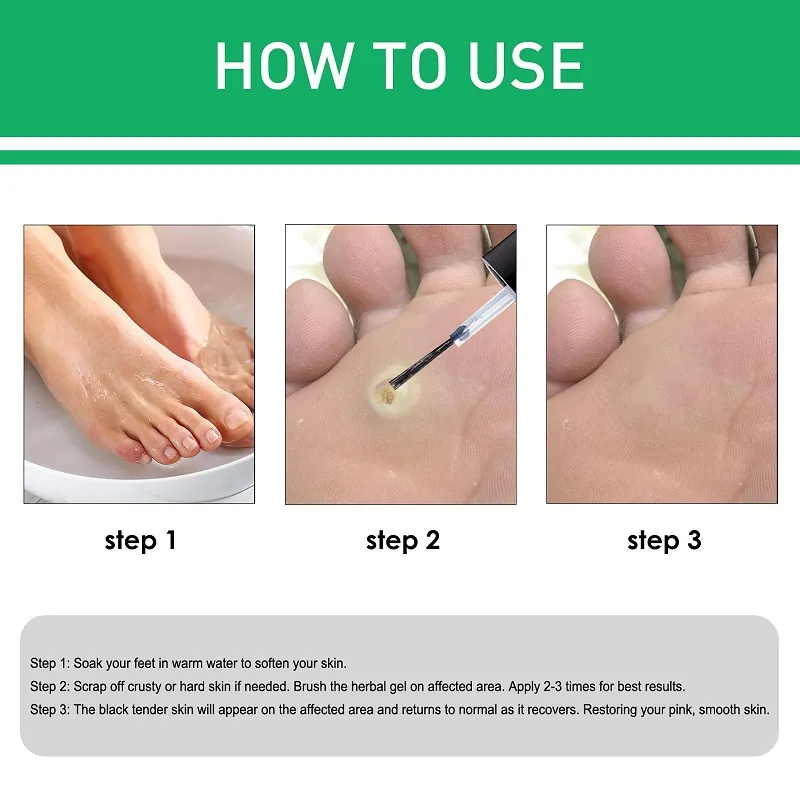 HOW TO USE

step 1

step 2

step 3

Step 1: Soak your feet in warm water to soften your skin.
Step 2: Scrap off crusty or hard skin if needed. Brush the herbal gel on affected area. Apply 2-3 times for best results.
Step 3: The black tender skin will appear on the affected area and returns to normal as it recovers. Restoring your pink, smooth skin.