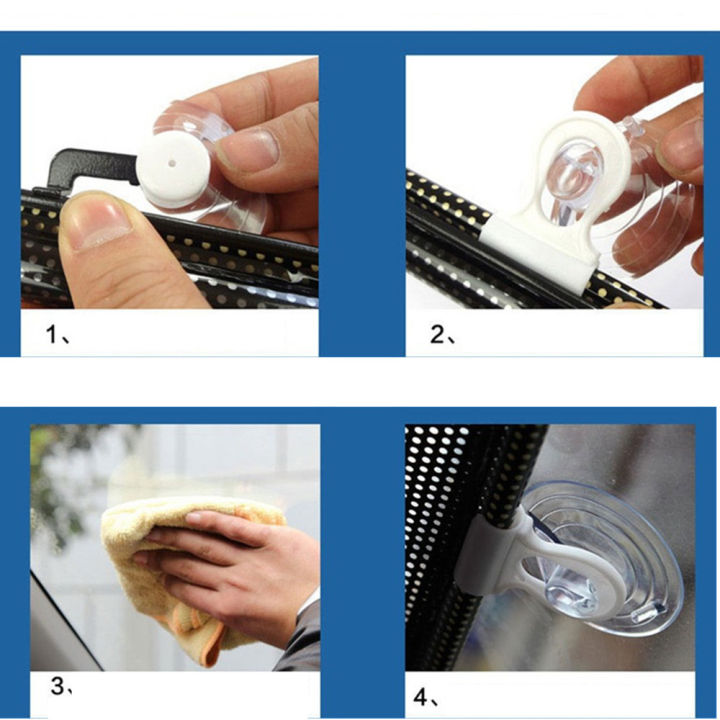 1、

2、

3、

4、