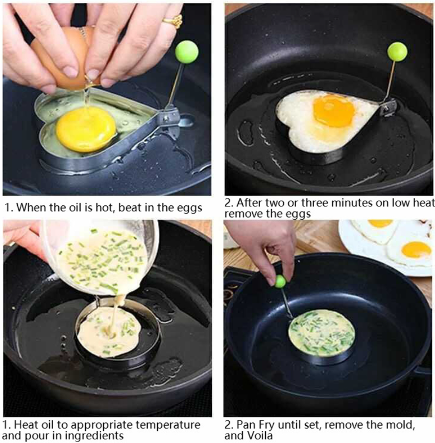 1. When the oil is hot, beat in the eggs

2. After two or three minutes on low heat remove the eggs

1. Heat oil to appropriate temperature and pour in ingredients

2. Pan Fry until set, remove the mold, and Voila