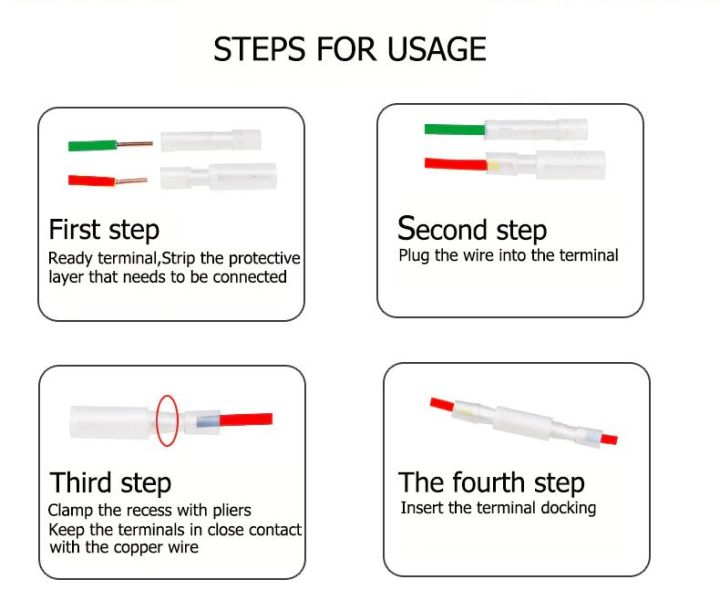 STEPS FOR USAGE

First step
Ready terminal,Strip the protective layer that needs to be connected

Second step
Plug the wire into the terminal

Third step
Clamp the recess with pliers
Keep the terminals in close contact with the copper wire

The fourth step
Insert the terminal docking