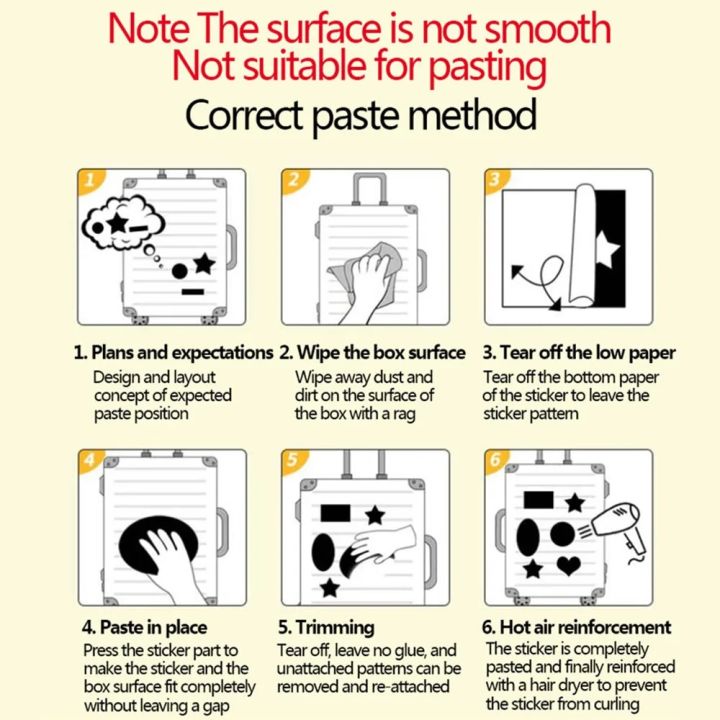 Note The surface is not smooth
Not suitable for pasting

Correct paste method

1

2

3

1. Plans and expectations
Design and layout concept of expected paste position

2. Wipe the box surface
Wipe away dust and dirt on the surface of the box with a rag

3. Tear off the low paper
Tear off the bottom paper of the sticker to leave the sticker pattern

4

5

6

4. Paste in place
Press the sticker part to make the sticker and the box surface fit completely without leaving a gap

5. Trimming
Tear off, leave no glue, and unattached patterns can be removed and re-attached

6. Hot air reinforcement
The sticker is completely pasted and finally reinforced with a hair dryer to prevent the sticker from curling