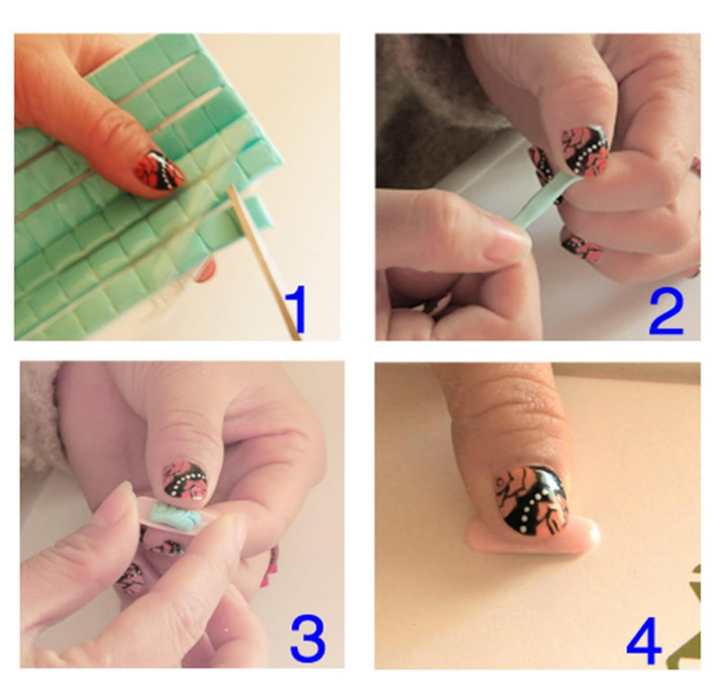 1

2

3

4