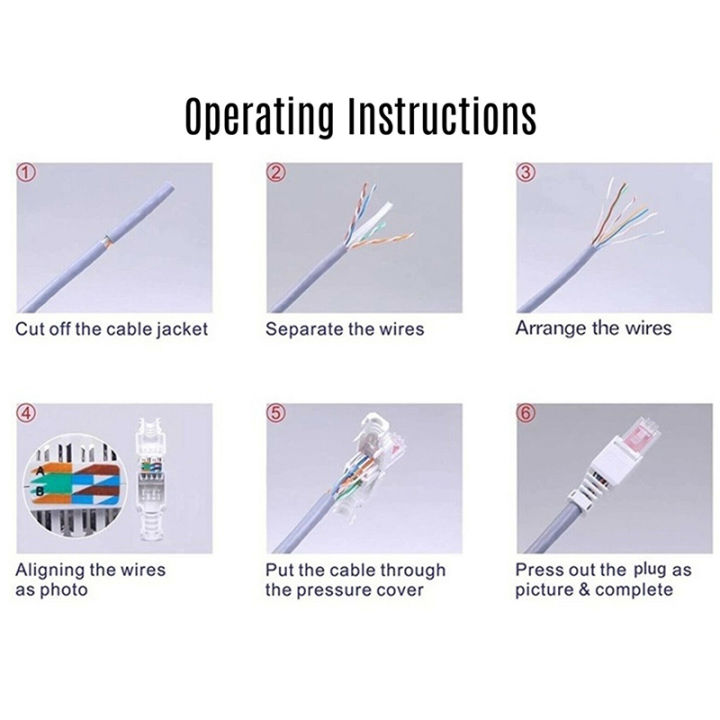 Operating Instructions

①

Cut off the cable jacket

②

Separate the wires

③

Arrange the wires

④

A

B

Aligning the wires as photo

⑤

Put the cable through the pressure cover

⑥

Press out the plug as picture & complete