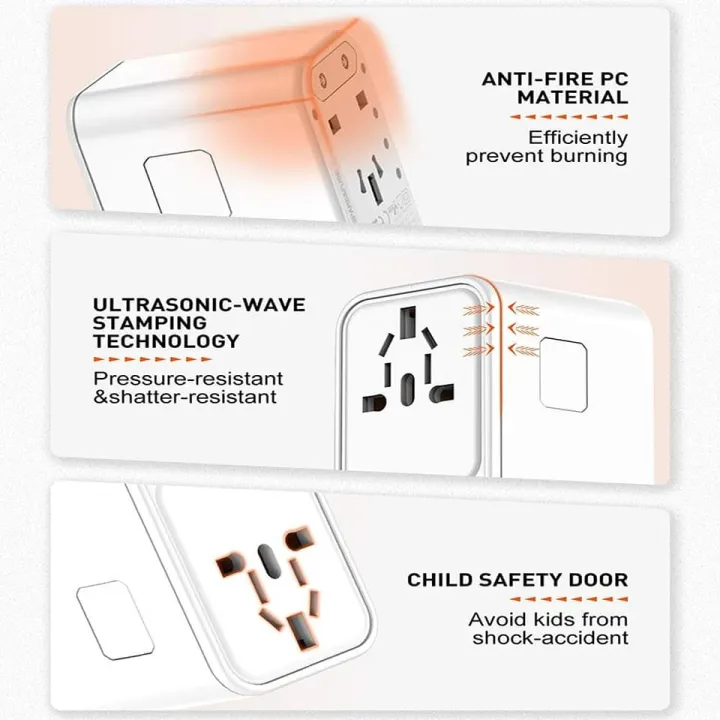 ANTI-FIRE PC MATERIAL

Efficiently prevent burning

ULTRASONIC-WAVE STAMPING TECHNOLOGY

Pressure-resistant &shatter-resistant

CHILD SAFETY DOOR

Avoid kids from shock-accident