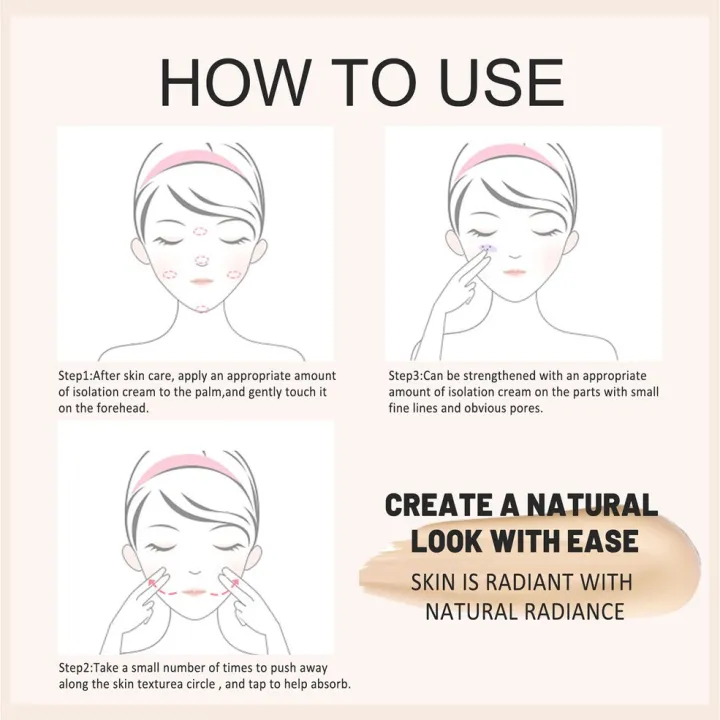 HOW TO USE

Step1:After skin care, apply an appropriate amount of isolation cream to the palm,and gently touch it on the forehead.

Step3:Can be strengthened with an appropriate amount of isolation cream on the parts with small fine lines and obvious pores.

Step2:Take a small number of times to push away along the skin texturea circle , and tap to help absorb.

CREATE A NATURAL LOOK WITH EASE

SKIN IS RADIANT WITH NATURAL RADIANCE