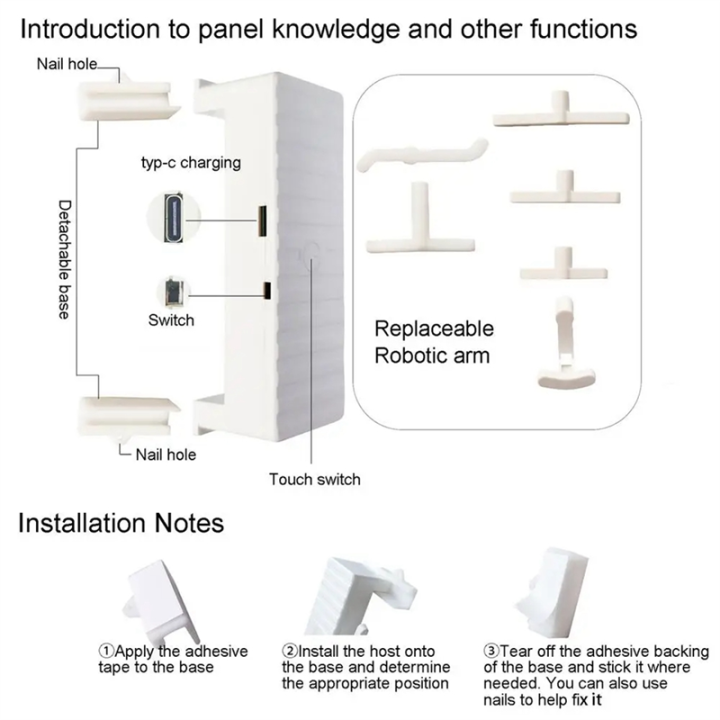 Introduction to panel knowledge and other functions

Nail hole

typ-c charging

Detachable base

Switch

Nail hole

Touch switch

Replaceable Robotic arm

Installation Notes

①Apply the adhesive tape to the base

②Install the host onto the base and determine the appropriate position

③Tear off the adhesive backing of the base and stick it where needed. You can also use nails to help fix it