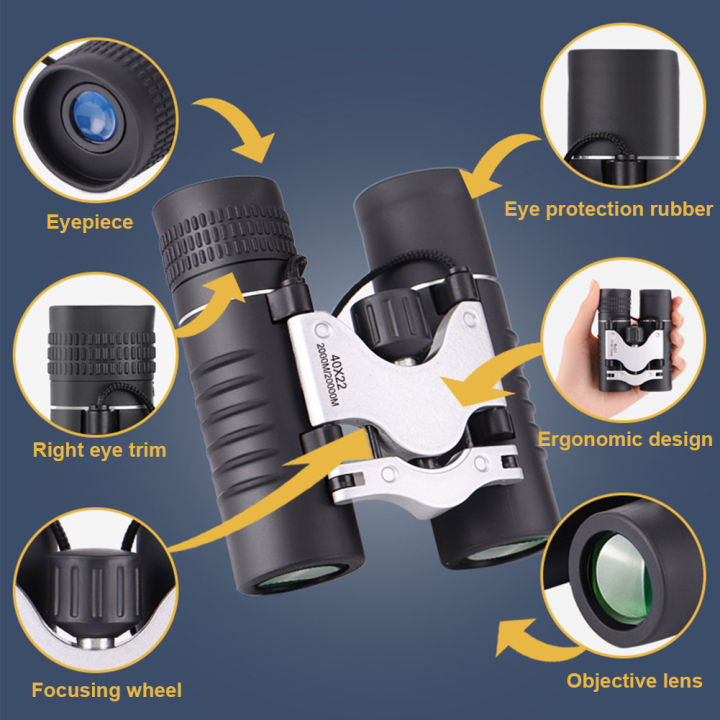 Eyepiece

Eye protection rubber

40X22
2000M/20000M

Right eye trim

Ergonomic design

Focusing wheel

Objective lens