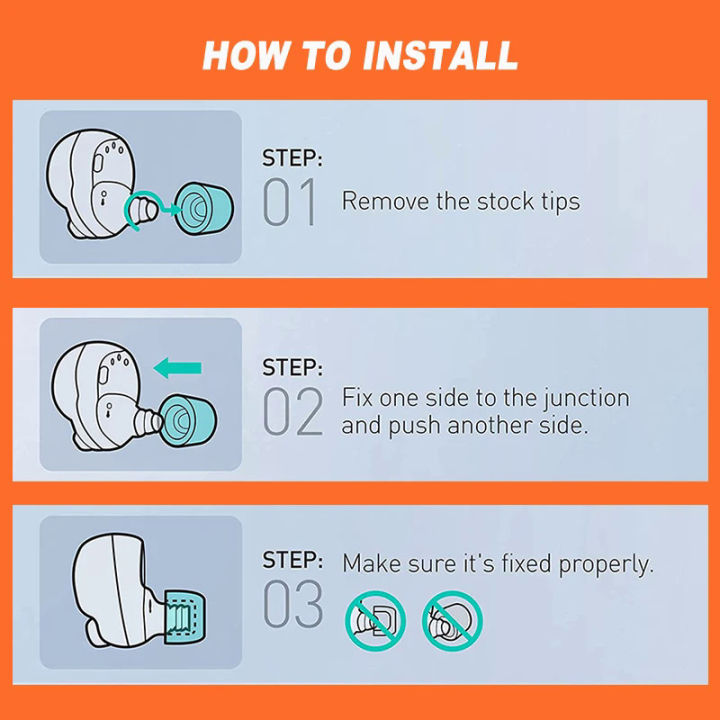 HOW TO INSTALL

STEP:
01 Remove the stock tips

STEP:
02 Fix one side to the junction and push another side.

STEP:
03 Make sure it's fixed properly.