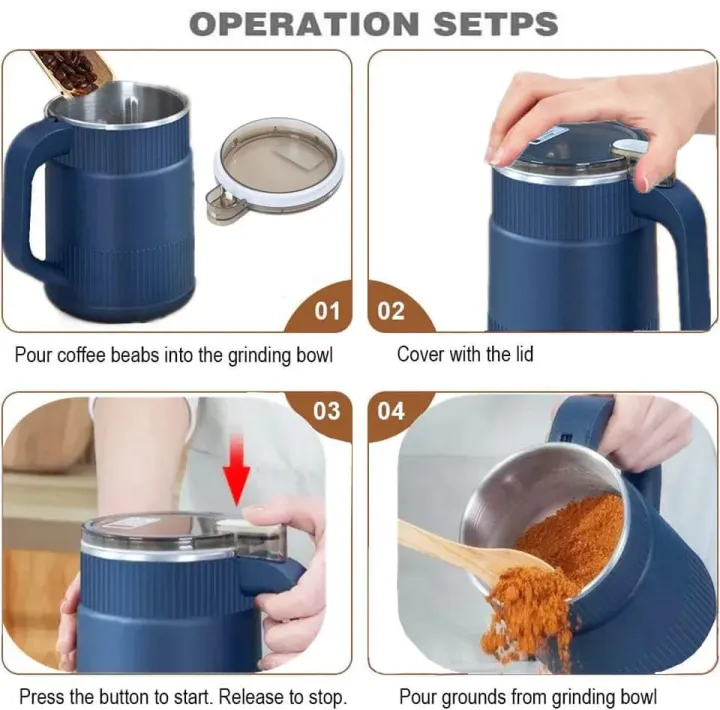 OPERATION SETPS

01

Pour coffee beabs into the grinding bowl

02

Cover with the lid

03

Press the button to start. Release to stop.

04

Pour grounds from grinding bowl