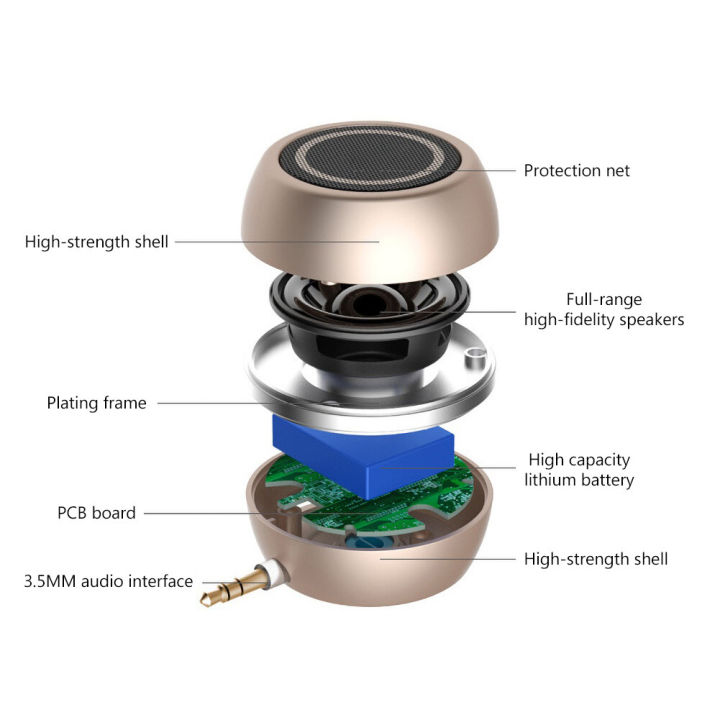 Protection net

High-strength shell

Full-range
high-fidelity speakers

Plating frame

High capacity
lithium battery

PCB board

High-strength shell

3.5MM audio interface