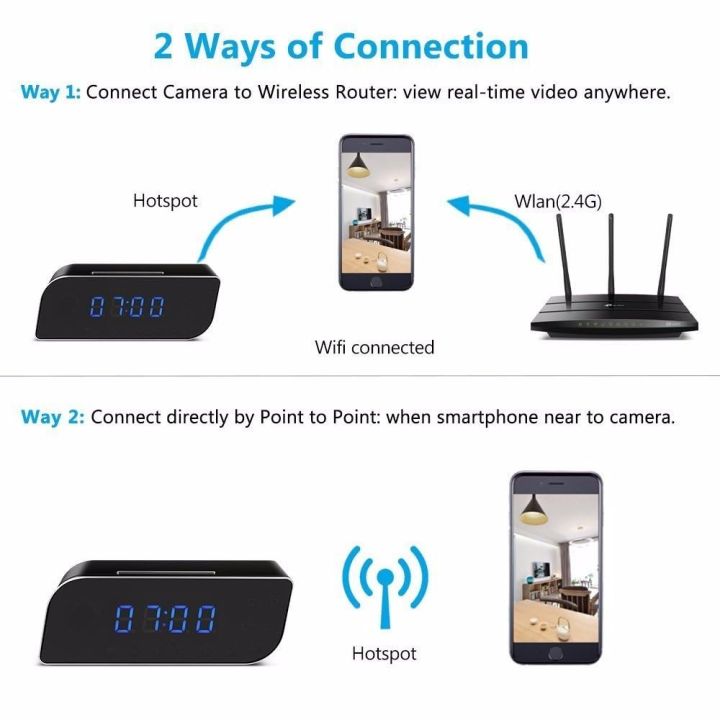 2 Ways of Connection

Way 1: Connect Camera to Wireless Router: view real-time video anywhere.

Hotspot

Wlan(2.4G)

07:00

Wifi connected

Way 2: Connect directly by Point to Point: when smartphone near to camera.

07:00

Hotspot