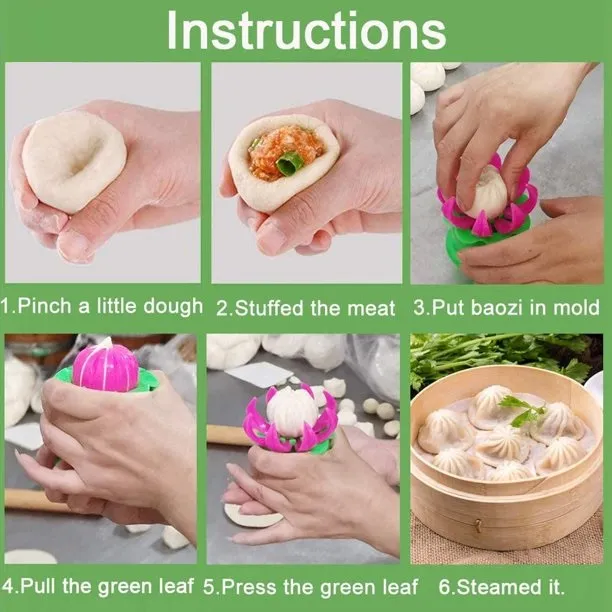 Instructions

1.Pinch a little dough

2.Stuffed the meat

3.Put baozi in mold

4.Pull the green leaf

5.Press the green leaf

6.Steamed it.