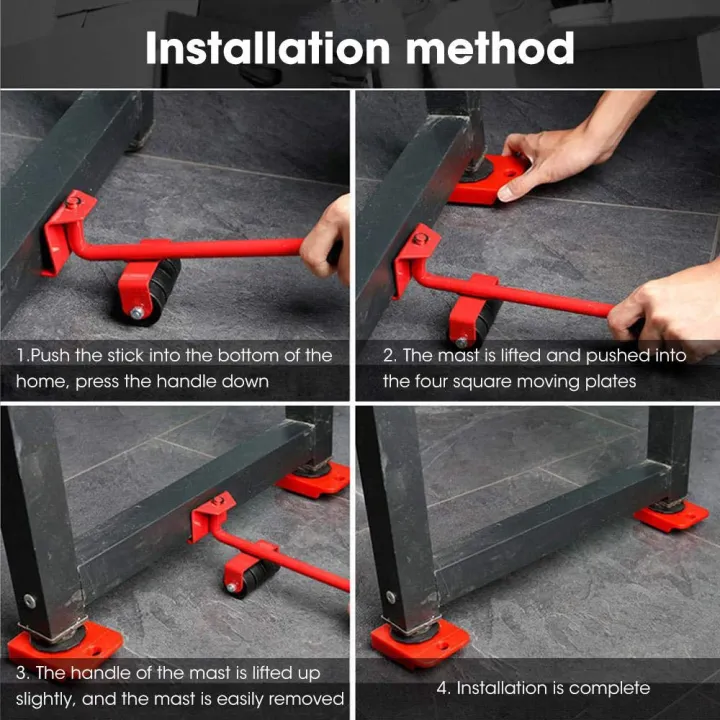 Installation method

1.Push the stick into the bottom of the home, press the handle down

2. The mast is lifted and pushed into the four square moving plates

3. The handle of the mast is lifted up slightly, and the mast is easily removed

4. Installation is complete