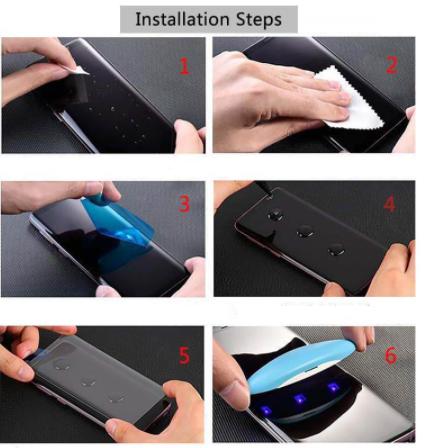 Installation Steps

1

2

3

4

5

6