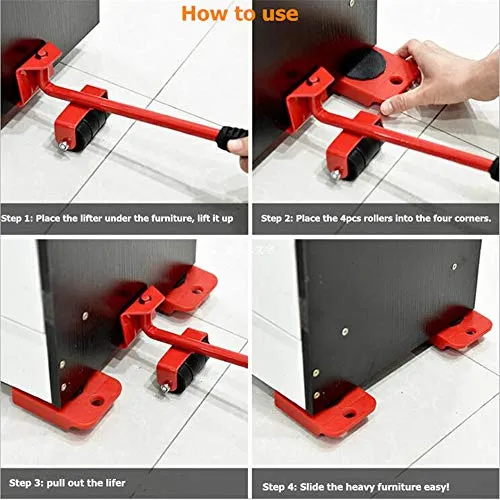 How to use

Step 1: Place the lifter under the furniture, lift it up

Step 2: Place the 4pcs rollers into the four corners.

Step 3: pull out the lifer

Step 4: Slide the heavy furniture easy!