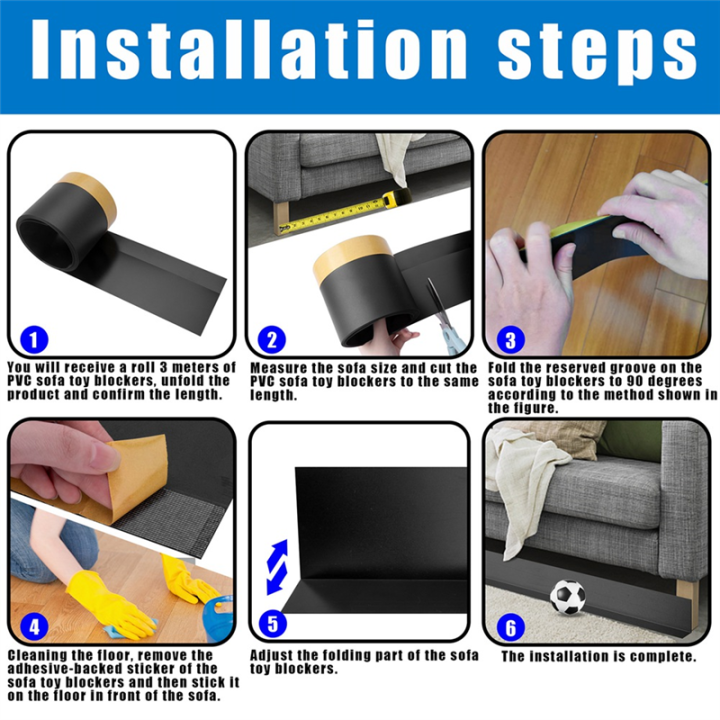 Installation steps

1
You will receive a roll 3 meters of PVC sofa toy blockers, unfold the product and confirm the length.

2
Measure the sofa size and cut the PVC sofa toy blockers to the same length.

3
Fold the reserved groove on the sofa toy blockers to 90 degrees according to the method shown in the figure.

4
Cleaning the floor, remove the adhesive-backed sticker of the sofa toy blockers and then stick it on the floor in front of the sofa.

5
Adjust the folding part of the sofa toy blockers.

6
The installation is complete.