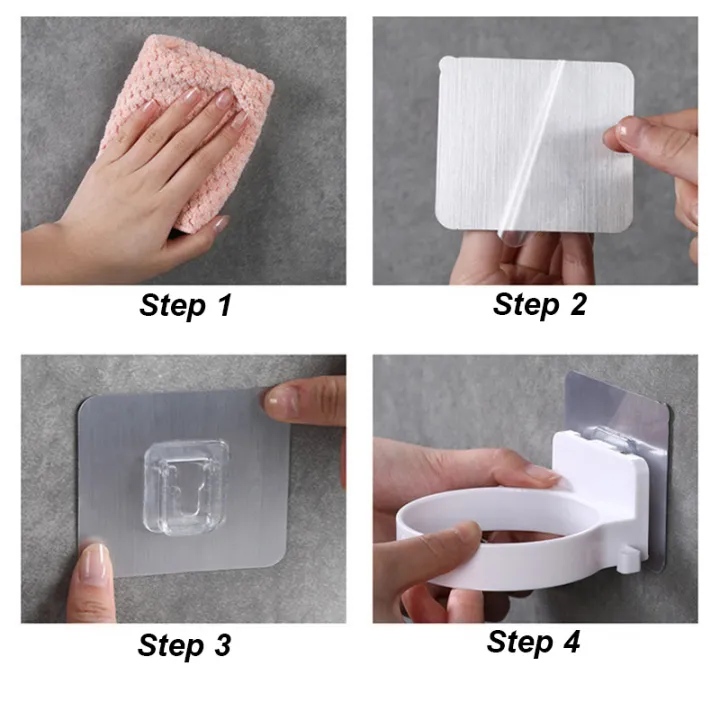 Step 1

Step 2

Step 3

Step 4