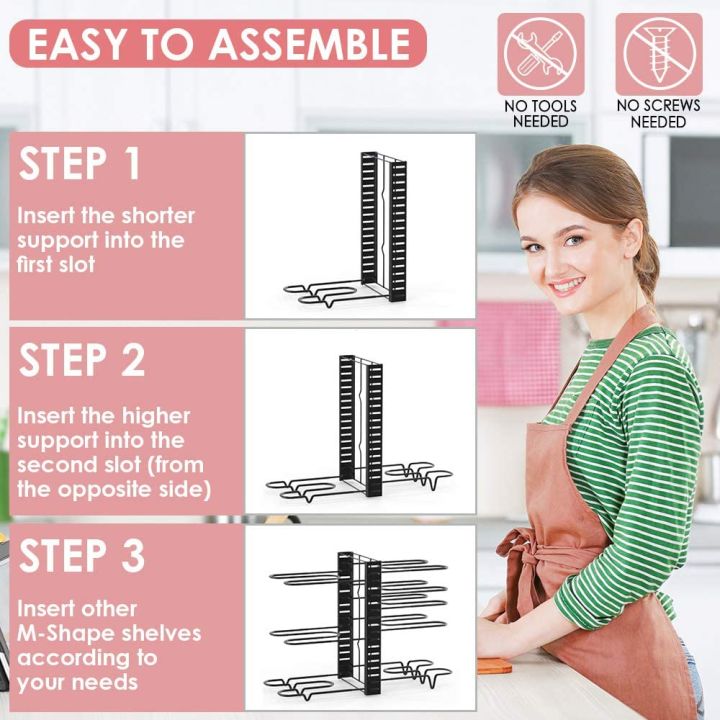 EASY TO ASSEMBLE

NO TOOLS NEEDED

NO SCREWS NEEDED

STEP 1

Insert the shorter support into the first slot

STEP 2

Insert the higher support into the second slot (from the opposite side)

STEP 3

Insert other M-Shape shelves according to your needs