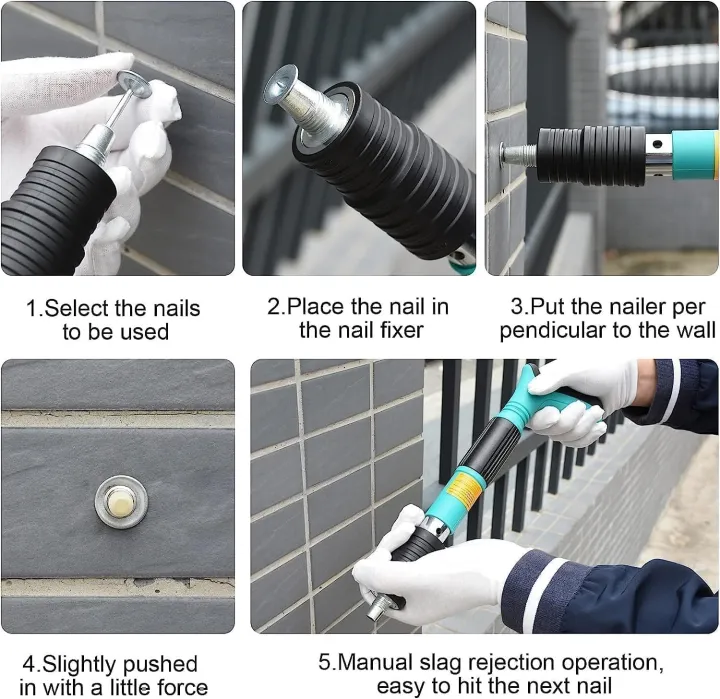 1.Select the nails to be used

2.Place the nail in the nail fixer

3.Put the nailer per pendicular to the wall

4.Slightly pushed in with a little force

5.Manual slag rejection operation, easy to hit the next nail