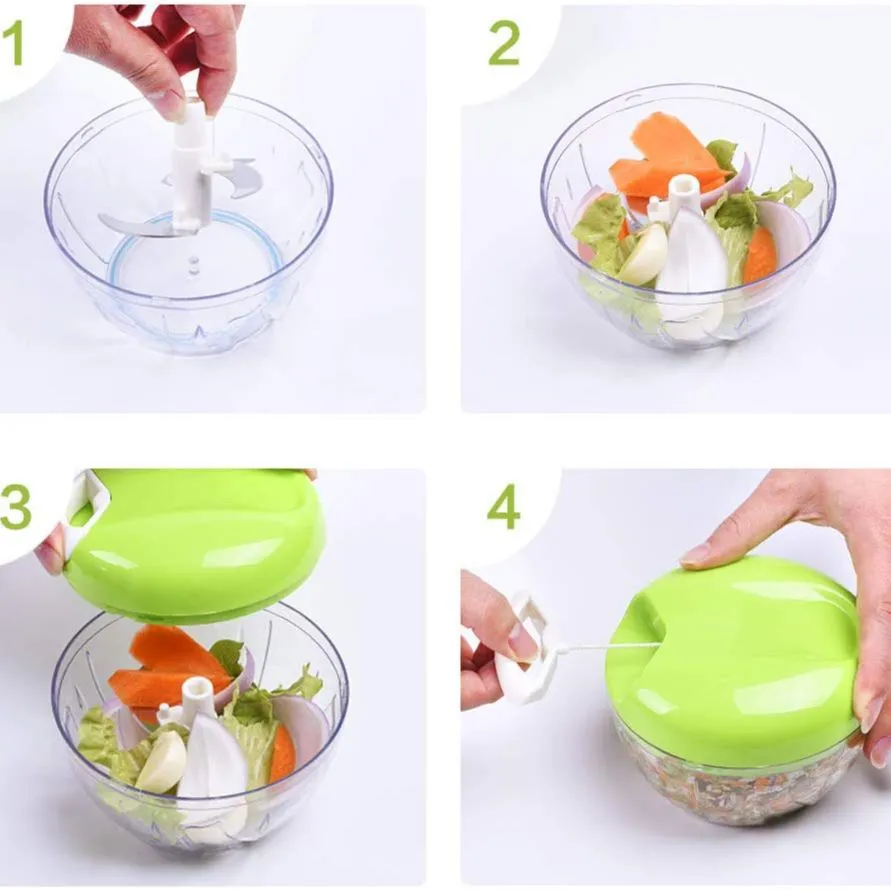 1

2

3

4