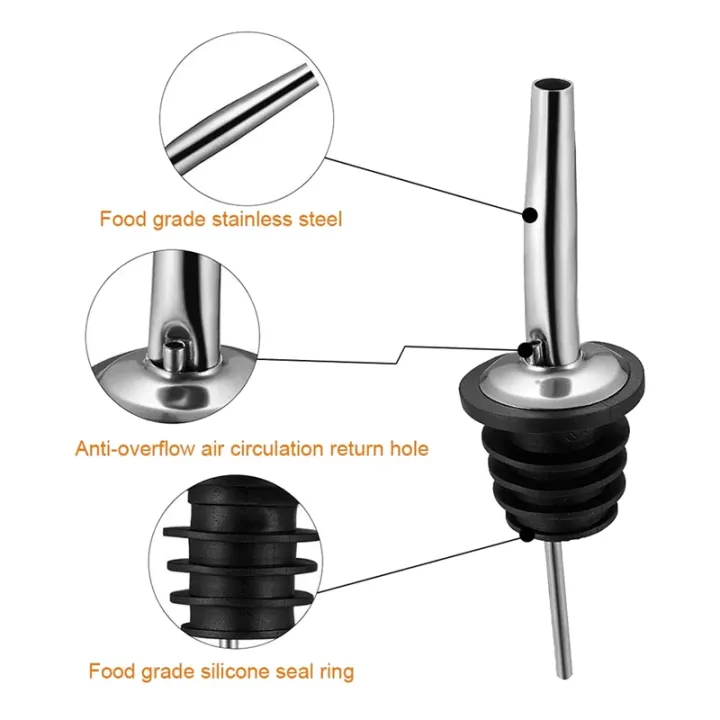 Food grade stainless steel

Anti-overflow air circulation return hole

Food grade silicone seal ring