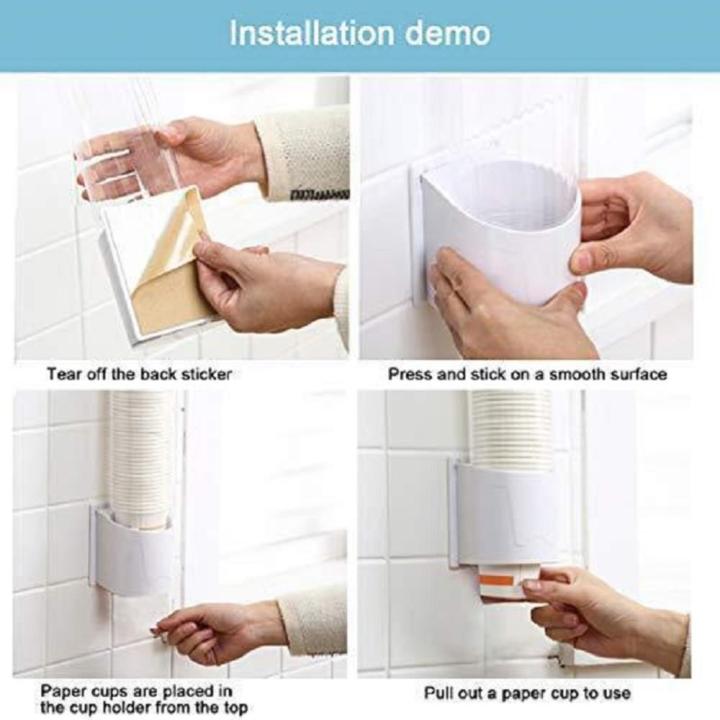 Installation demo

Tear off the back sticker

Press and stick on a smooth surface

Paper cups are placed in the cup holder from the top

Pull out a paper cup to use