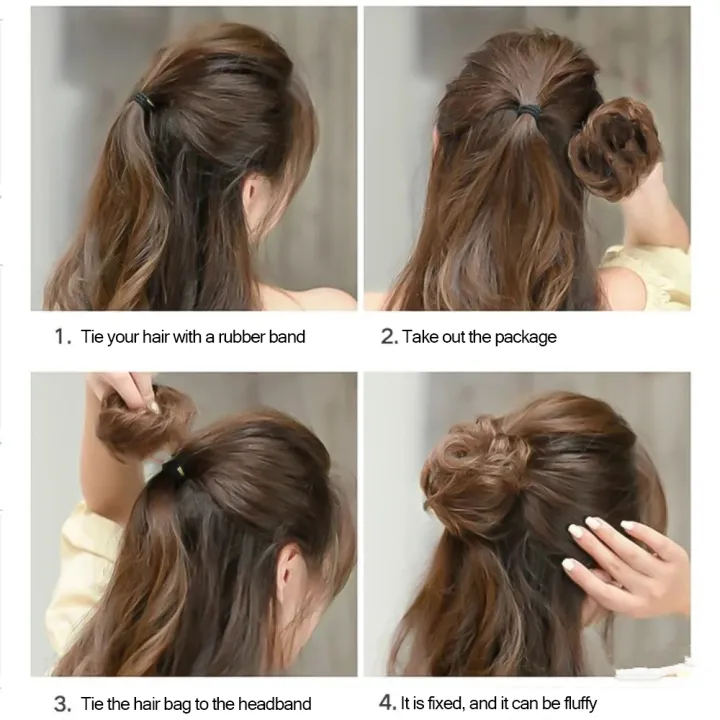 1. Tie your hair with a rubber band

2. Take out the package

3. Tie the hair bag to the headband

4. It is fixed, and it can be fluffy