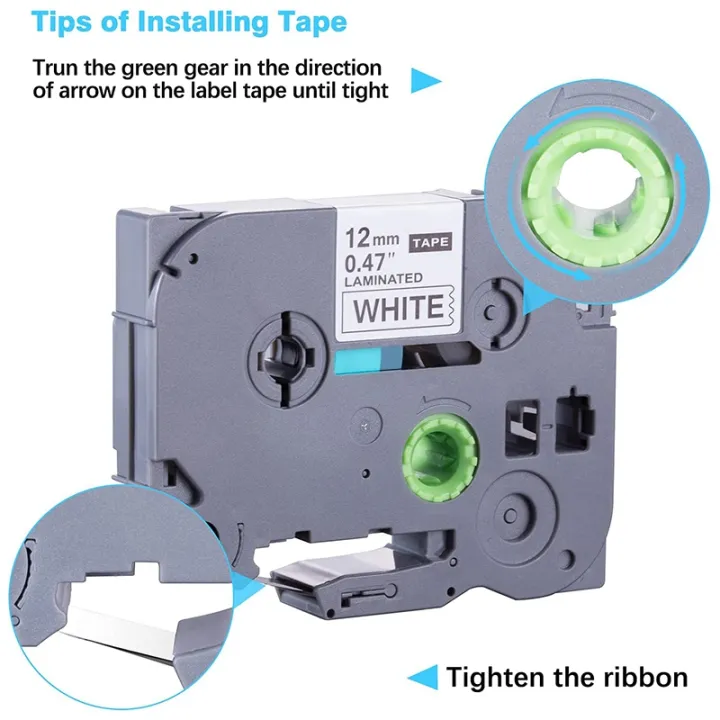 Tips of Installing Tape

Trun the green gear in the direction of arrow on the label tape until tight

12mm TAPE
0.47"
LAMINATED
WHITE

Tighten the ribbon