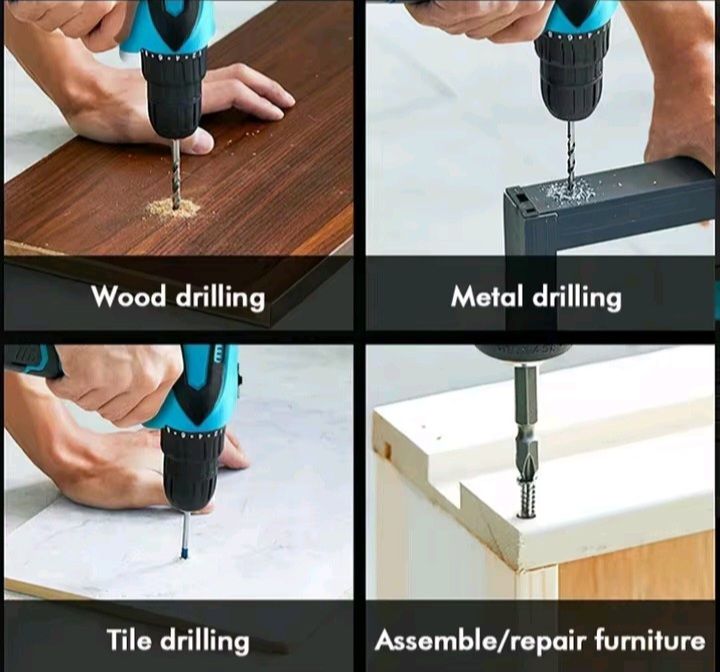 Wood drilling

Metal drilling

Tile drilling

Assemble/repair furniture