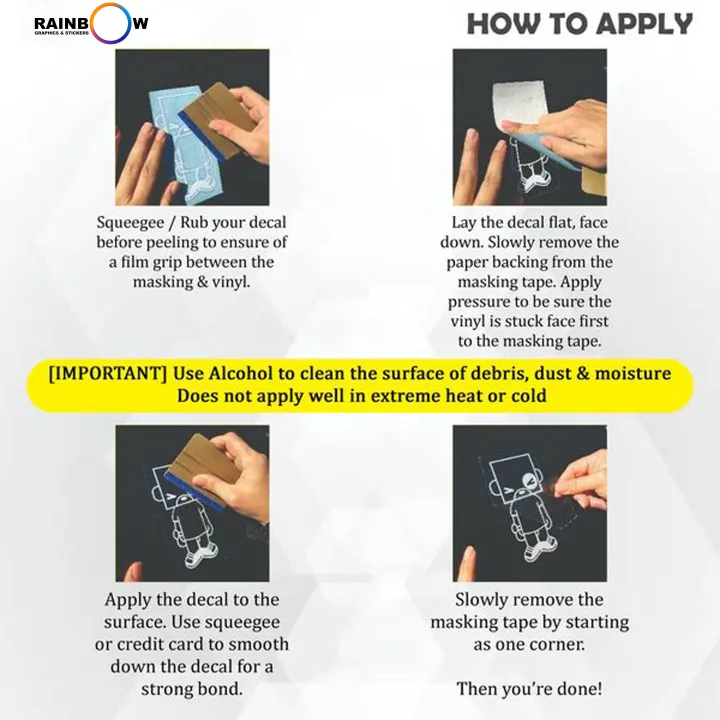 RAINBOW
GRAPHICS & STICKERS

HOW TO APPLY

Squeegee / Rub your decal before peeling to ensure of a film grip between the masking & vinyl.

Lay the decal flat, face down. Slowly remove the paper backing from the masking tape. Apply pressure to be sure the vinyl is stuck face first to the masking tape.

[IMPORTANT] Use Alcohol to clean the surface of debris, dust & moisture
Does not apply well in extreme heat or cold

Apply the decal to the surface. Use squeegee or credit card to smooth down the decal for a strong bond.

Slowly remove the masking tape by starting as one corner.

Then you're done!