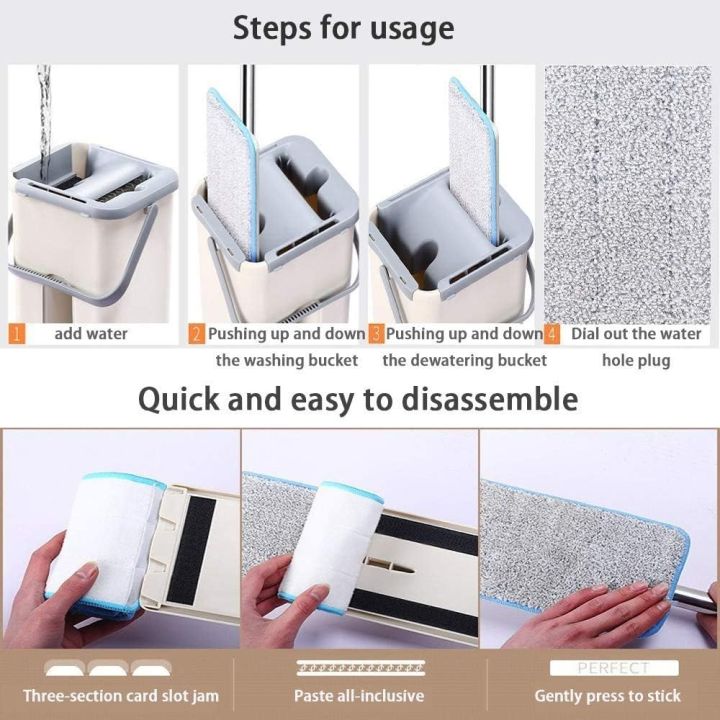 Steps for usage

1 add water

2 Pushing up and down the washing bucket

3 Pushing up and down the dewatering bucket

4 Dial out the water hole plug

Quick and easy to disassemble

Three-section card slot jam

Paste all-inclusive

PERFECT

Gently press to stick