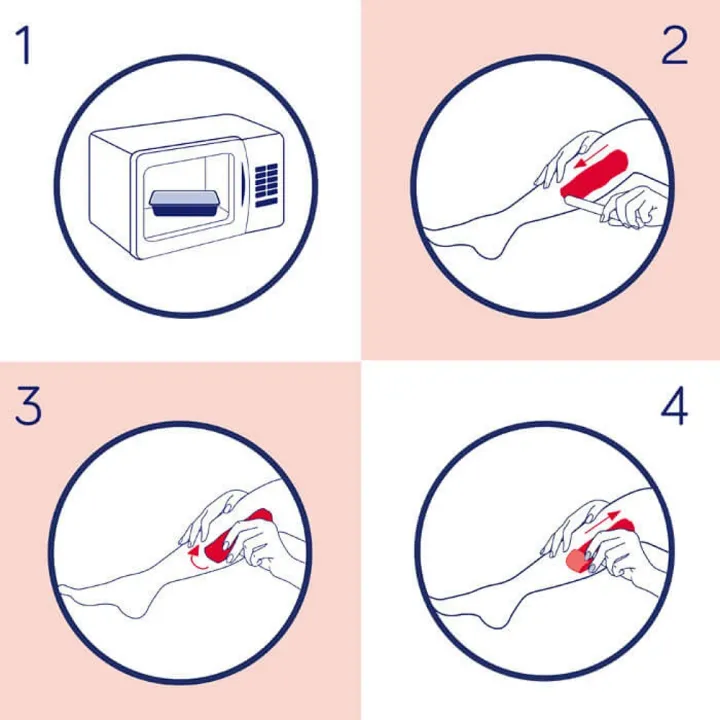 1

2

3

4