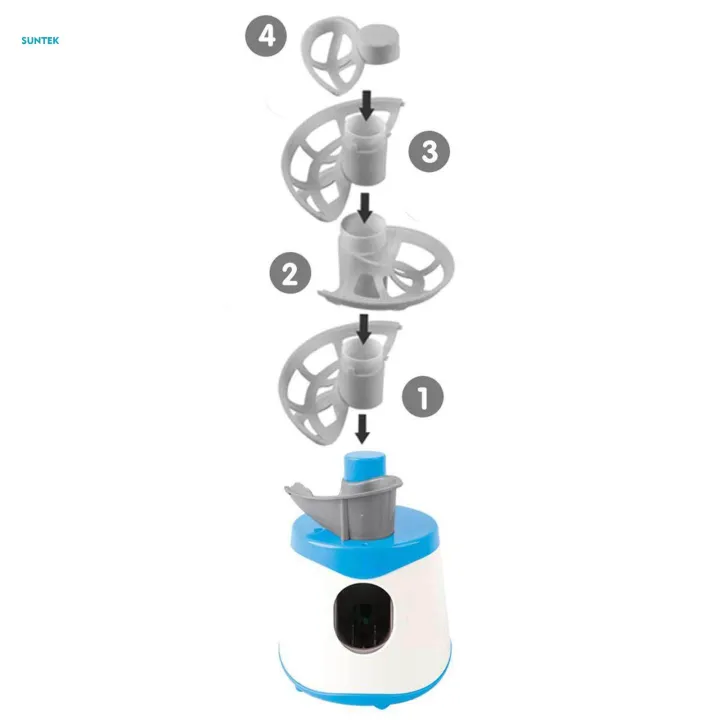 SUNTEK

4

3

2

1