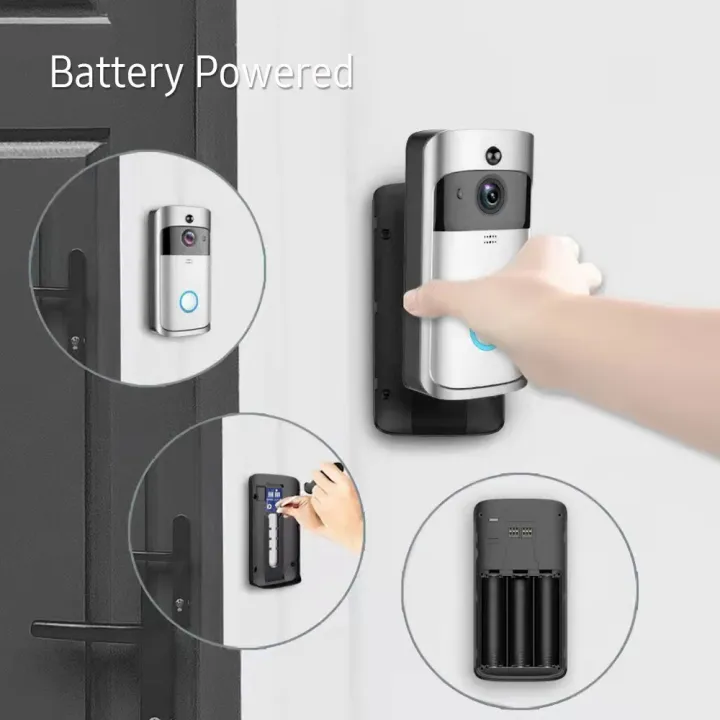 Battery Powered