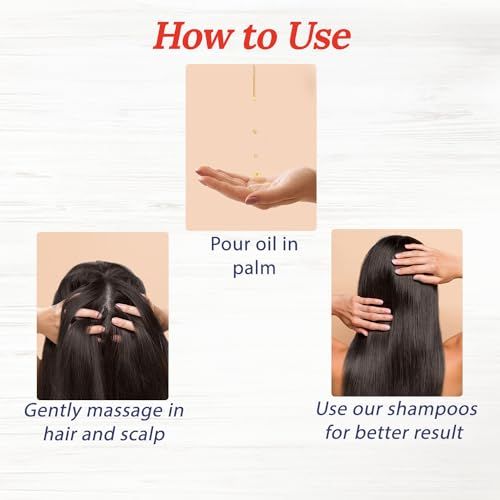 How to Use

Pour oil in palm

Gently massage in hair and scalp

Use our shampoos for better result