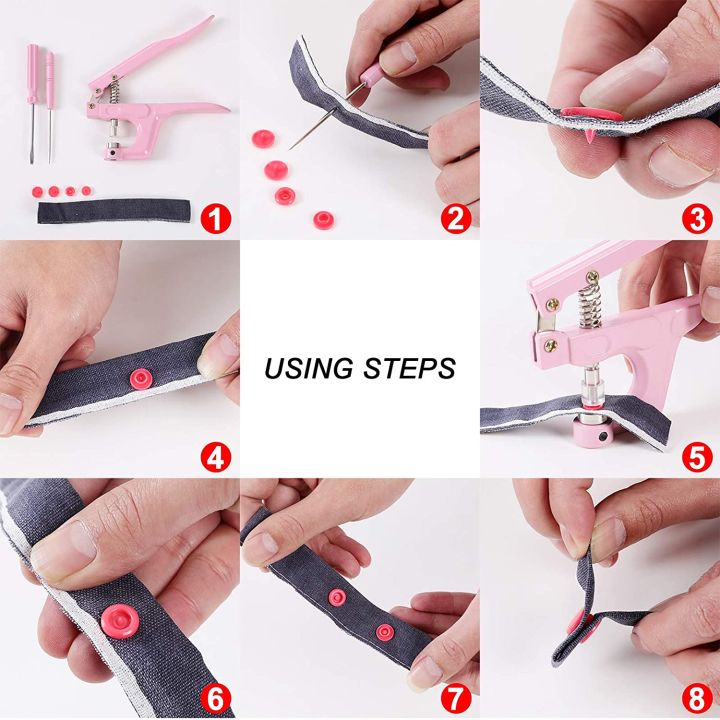 1

2

3

4

USING STEPS

5

6

7

8